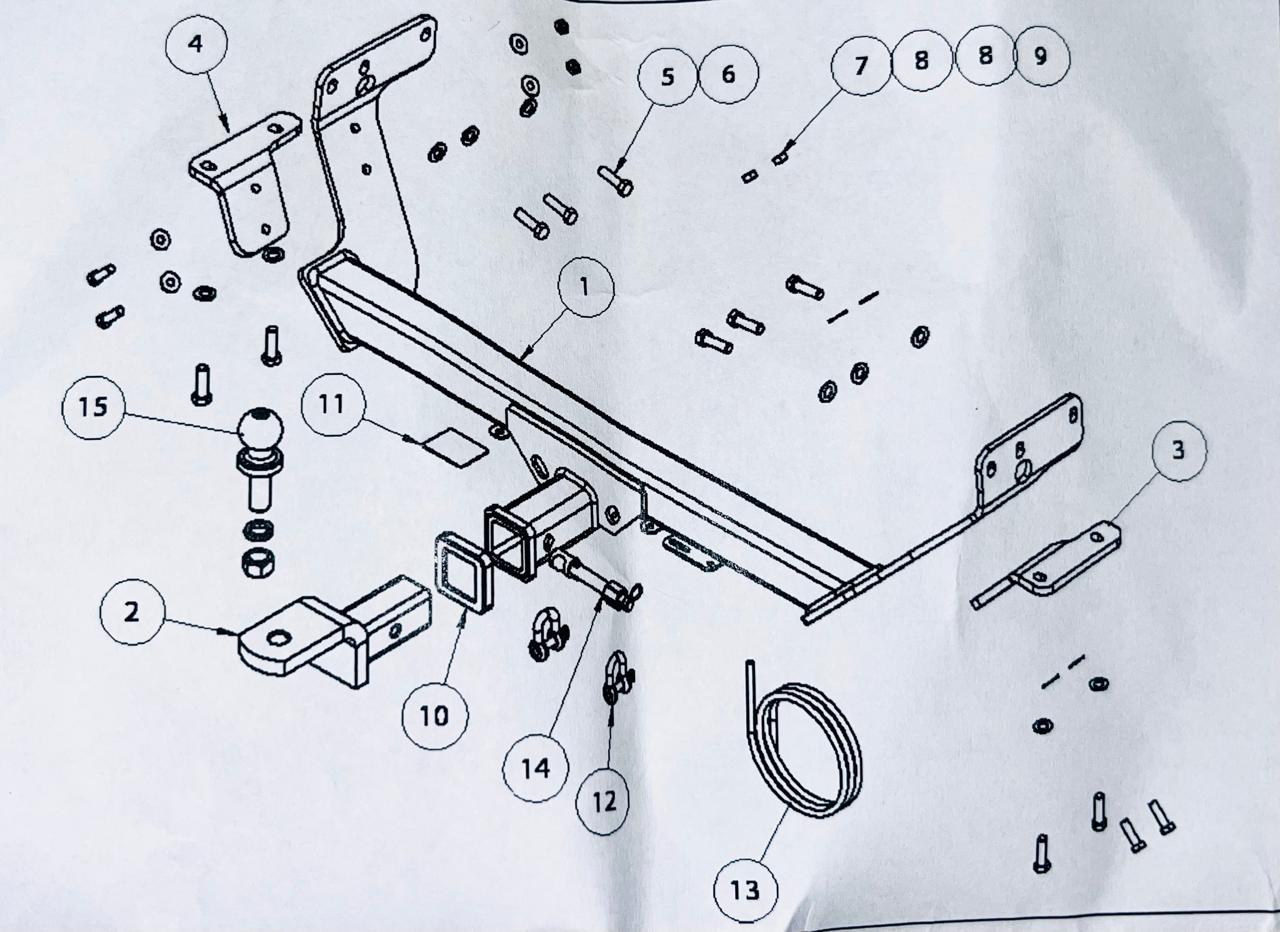 4

5 6

7 8 8 9

1

15

11

3

2

10

14

12

13