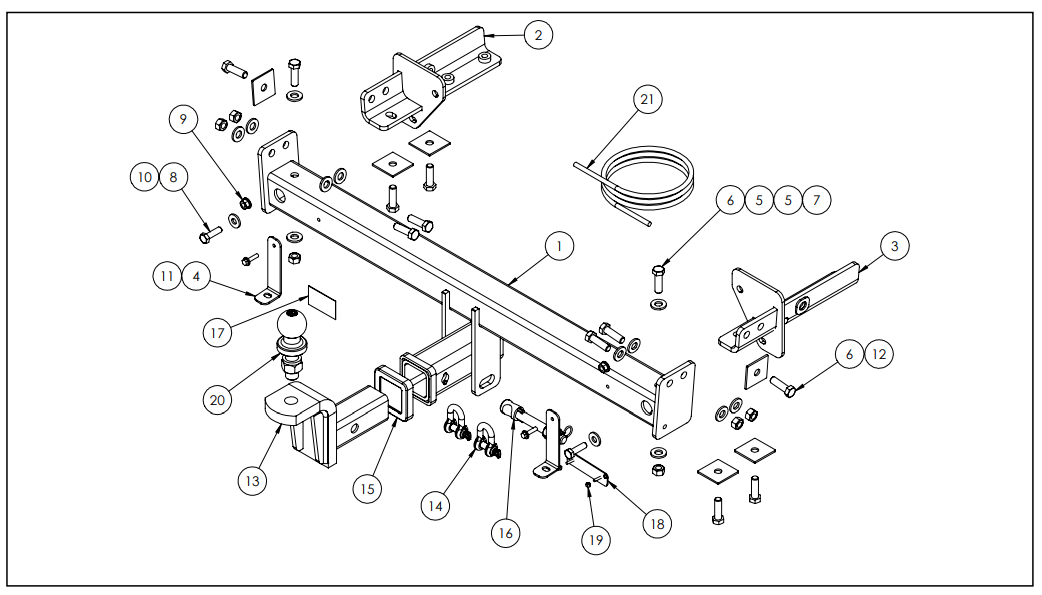 2
21
9
10
8
6
5
5
7
1
3
11
4
17
6
12
20
13
15
14
16
19
18