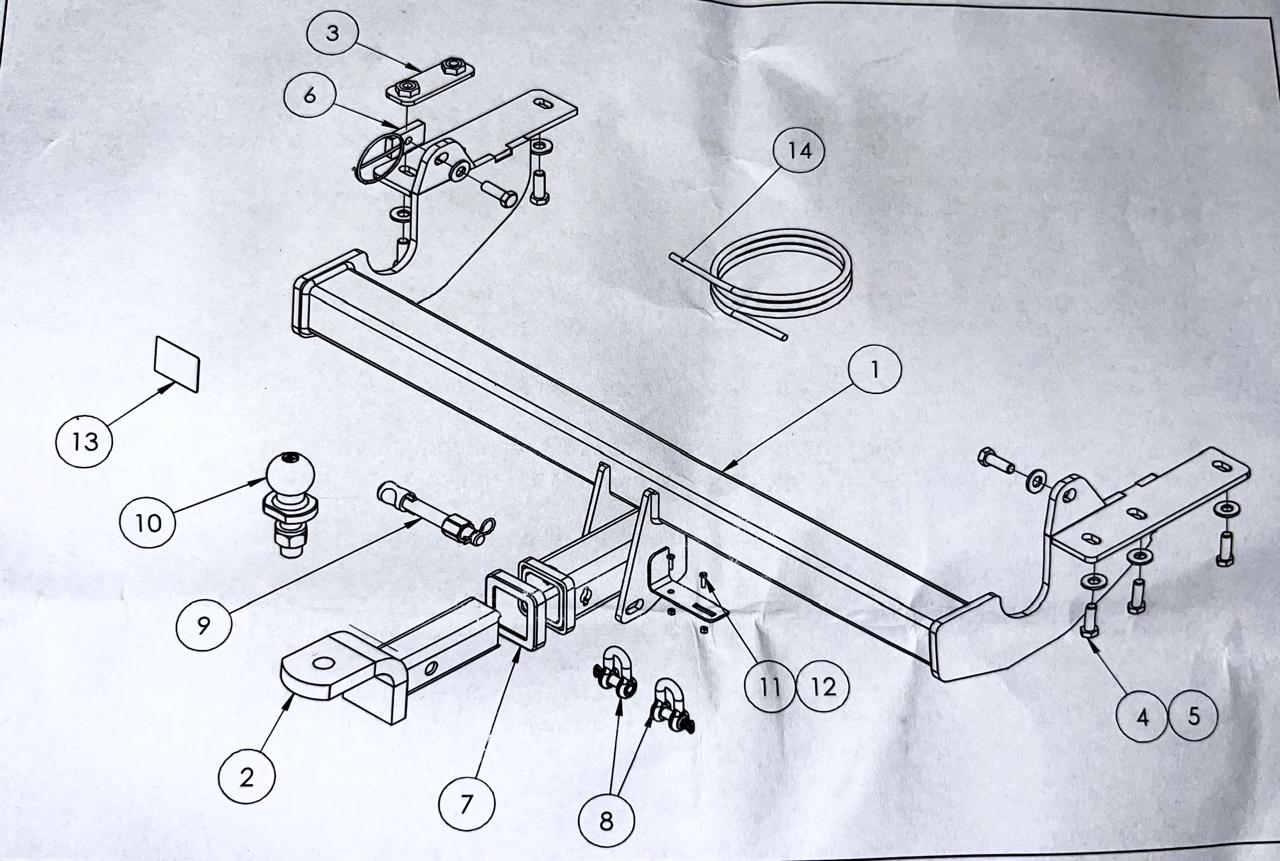 3
6
14
1
13
10
9
11 12
4 5
2
7
8