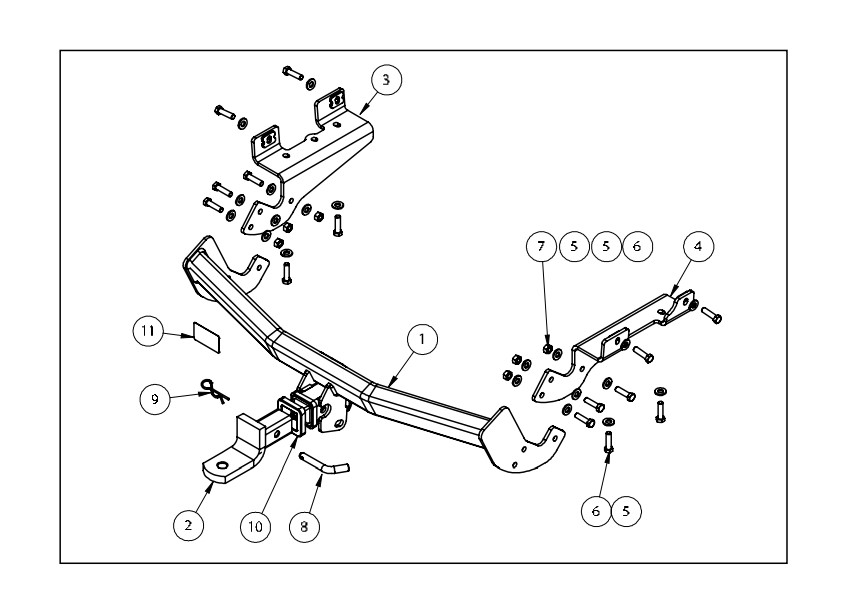 3

7 5 5 6

4

11

1

9

2

10

8

6 5