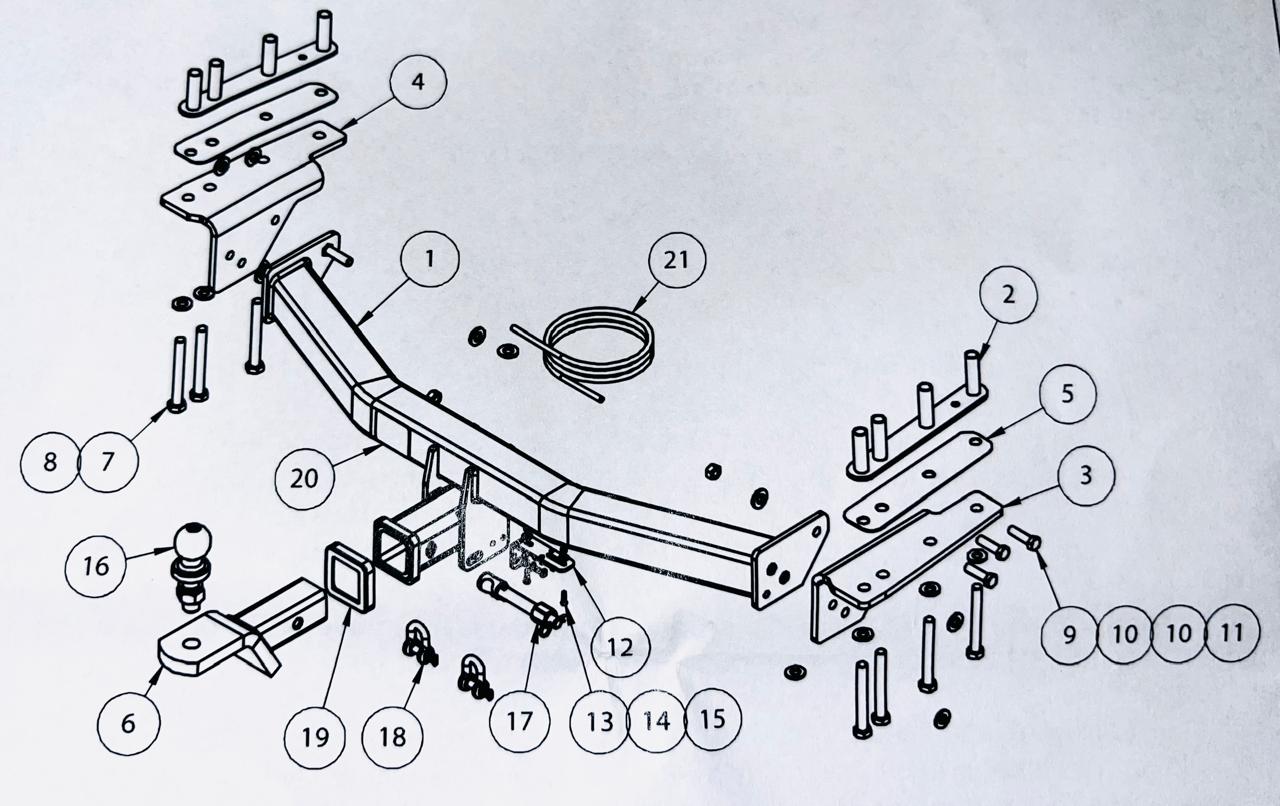 4
1
21
2
5
3
8 7
20
16
9 10 10 11
12
6
19
18
17
13 14 15