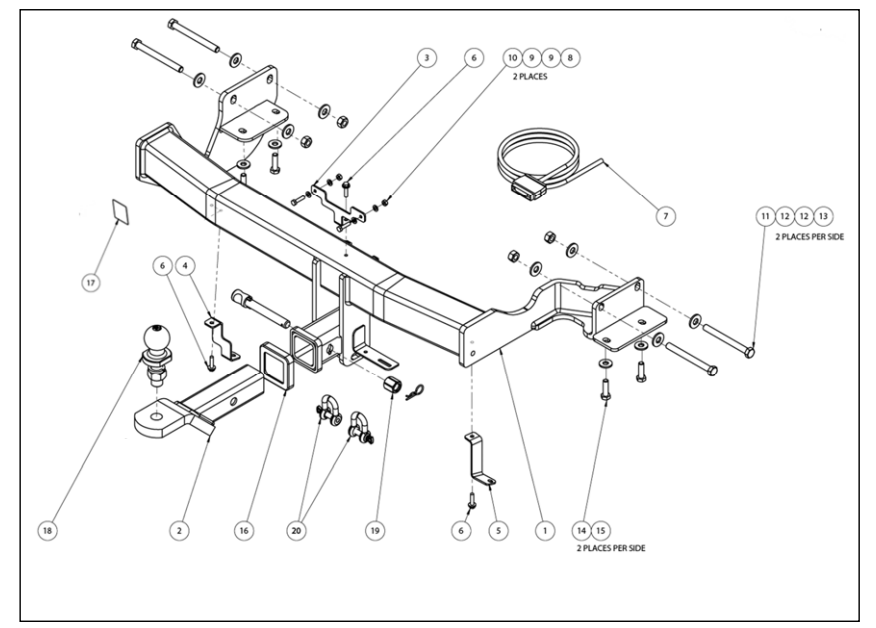 3
6
10 9 9 8
2 PLACES
7
11 12 12 13
2 PLACES PER SIDE
17
6 4
18
2
16
20
19
6
5
1
14 15
2 PLACES PER SIDE