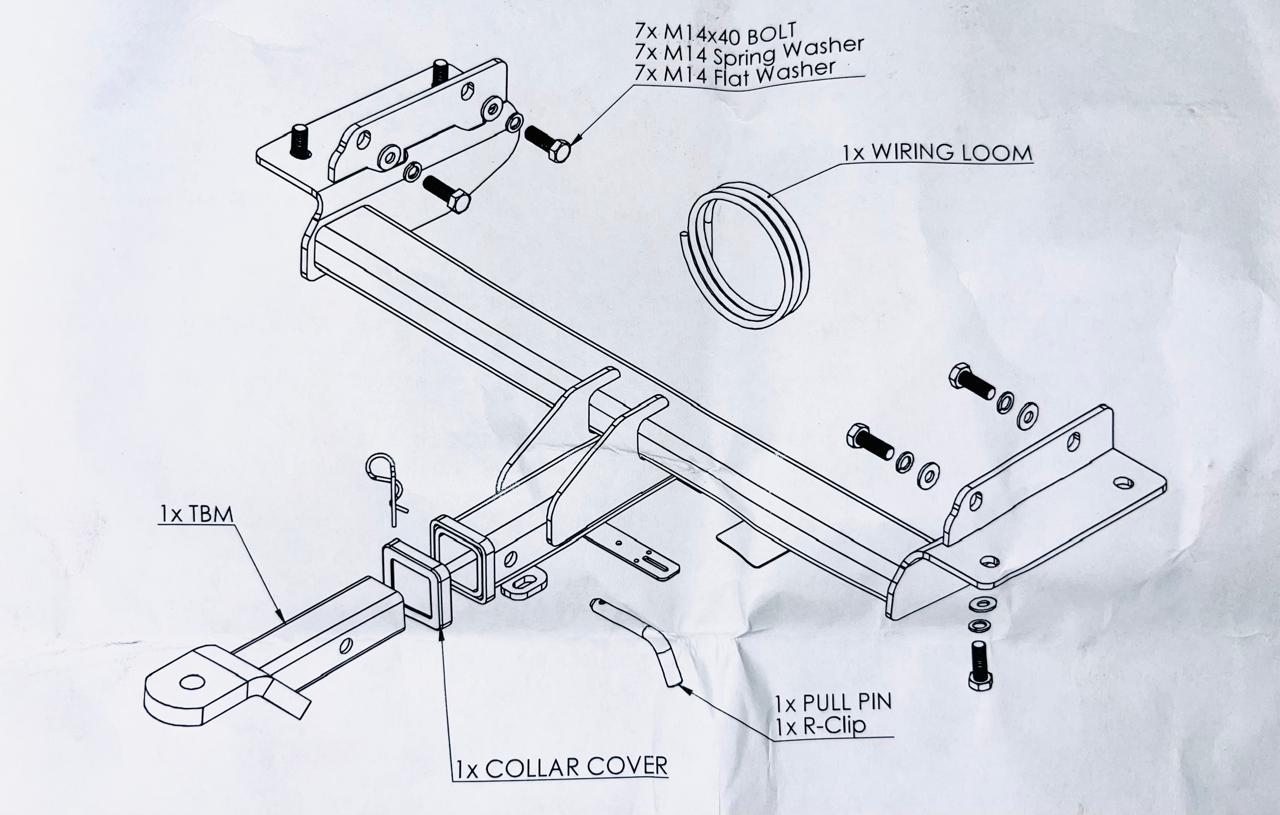 7x M14x40 BOLT
7x M14 Spring Washer
7x M14 Flat Washer

1x WIRING LOOM

1x TBM

1x PULL PIN
1x R-Clip

1x COLLAR COVER