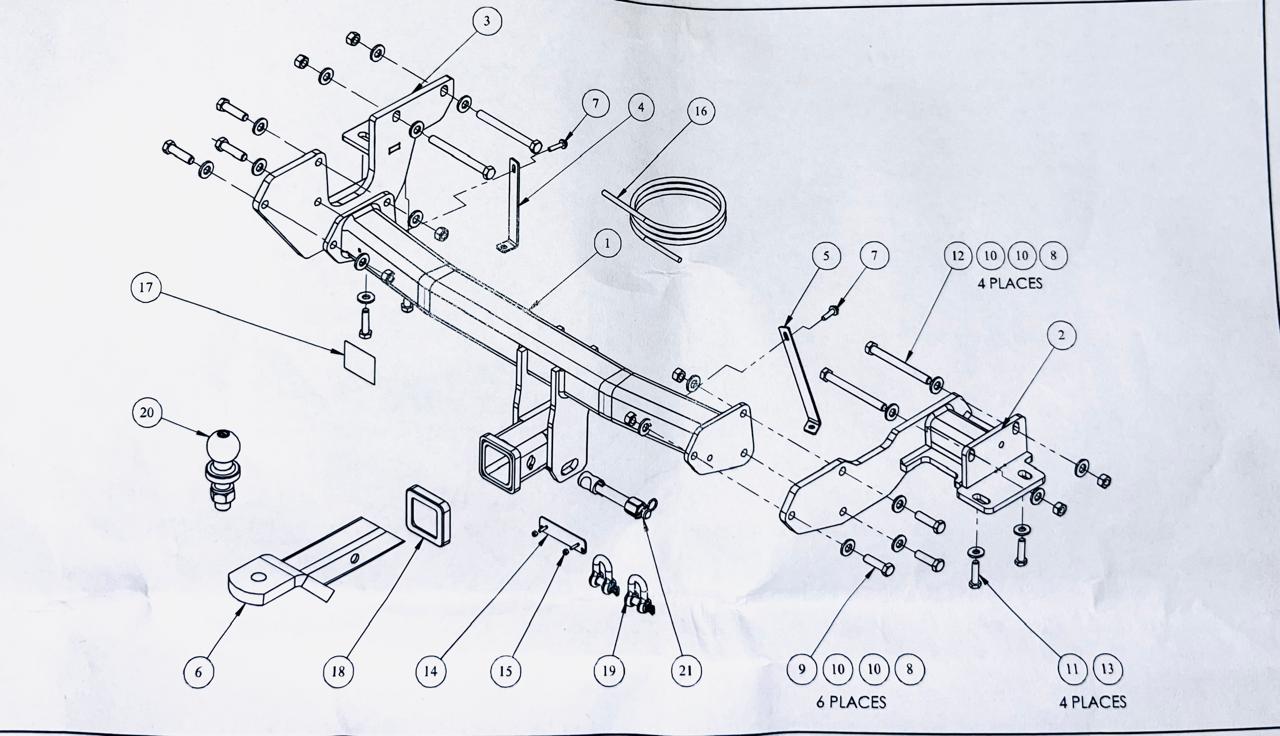 3
7
4
16
1
5
7
12 10 10 8
4 PLACES
2
17
20
6
18
14
15
19
21
9 10 10 8
6 PLACES
11 13
4 PLACES