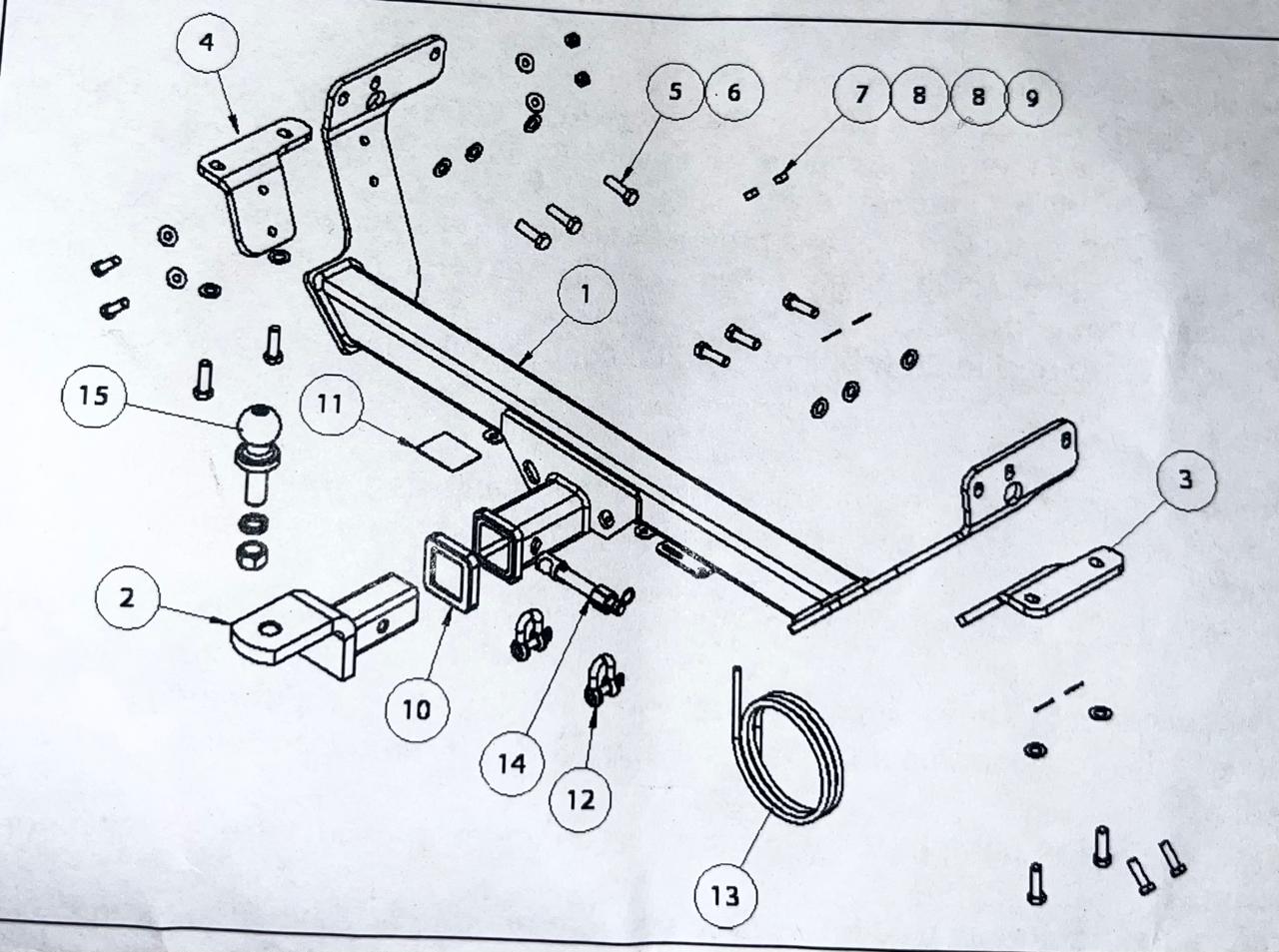 4

5 6

7 8 8 9

1

15

11

3

2

10

14

12

13